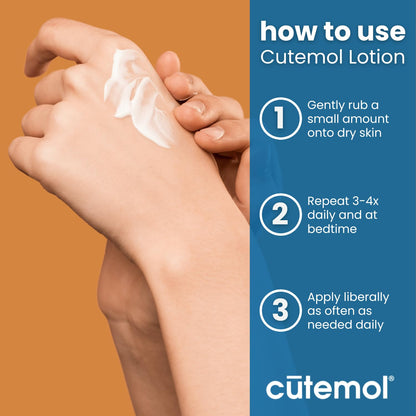 how to use
Cutemol Lotion

1 Gently rub a small amount onto dry skin

2 Repeat 3-4x daily and at bedtime

3 Apply liberally as often as needed daily

cūtemol®