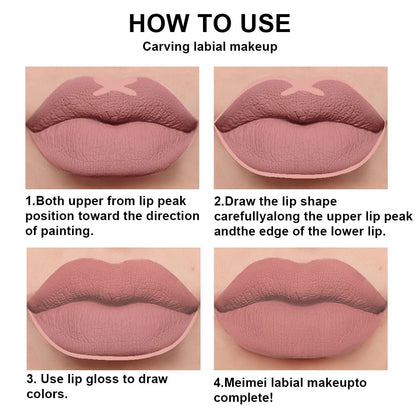 HOW TO USE
Carving labial makeup

1.Both upper from lip peak position toward the direction of painting.

2.Draw the lip shape carefullyalong the upper lip peak andthe edge of the lower lip.

3. Use lip gloss to draw colors.

4.Meimei labial makeupto complete!