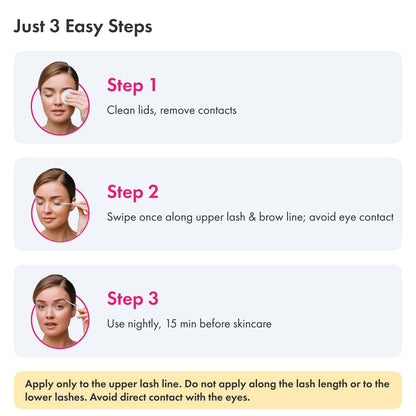 Just 3 Easy Steps

Step 1
Clean lids, remove contacts

Step 2
Swipe once along upper lash & brow line; avoid eye contact

Step 3
Use nightly, 15 min before skincare

Apply only to the upper lash line. Do not apply along the lash length or to the lower lashes. Avoid direct contact with the eyes.