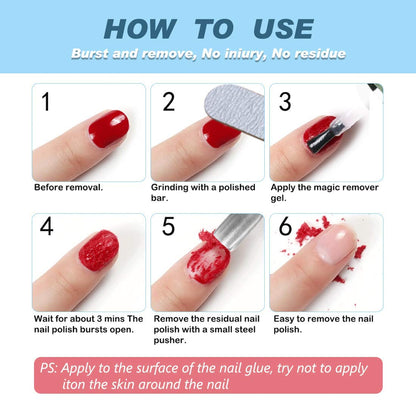 HOW TO USE

Burst and remove, No iniury, No residue

1

Before removal.

2

Grinding with a polished bar.

3

Apply the magic remover gel.

4

Wait for about 3 mins The nail polish bursts open.

5

Remove the residual nail polish with a small steel pusher.

6

Easy to remove the nail polish.

PS: Apply to the surface of the nail glue, try not to apply iton the skin around the nail