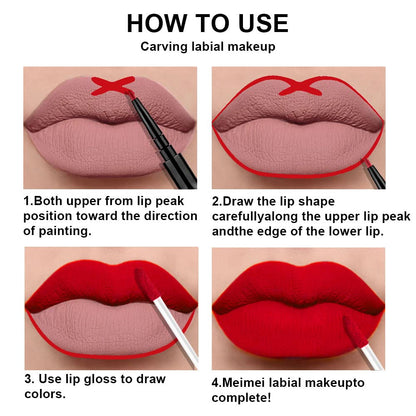 HOW TO USE

Carving labial makeup

1.Both upper from lip peak position toward the direction of painting.

2.Draw the lip shape carefullyalong the upper lip peak andthe edge of the lower lip.

3. Use lip gloss to draw colors.

4.Meimei labial makeupto complete!