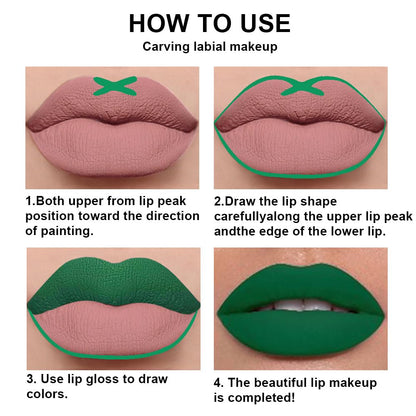 HOW TO USE
Carving labial makeup

1.Both upper from lip peak position toward the direction of painting.

2.Draw the lip shape carefullyalong the upper lip peak andthe edge of the lower lip.

3. Use lip gloss to draw colors.

4. The beautiful lip makeup is completed!