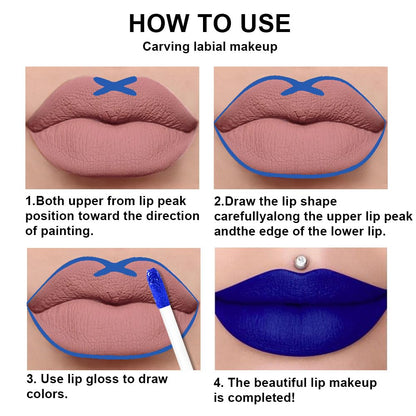 HOW TO USE
Carving labial makeup

1.Both upper from lip peak position toward the direction of painting.

2.Draw the lip shape carefullyalong the upper lip peak andthe edge of the lower lip.

3. Use lip gloss to draw colors.

4. The beautiful lip makeup is completed!