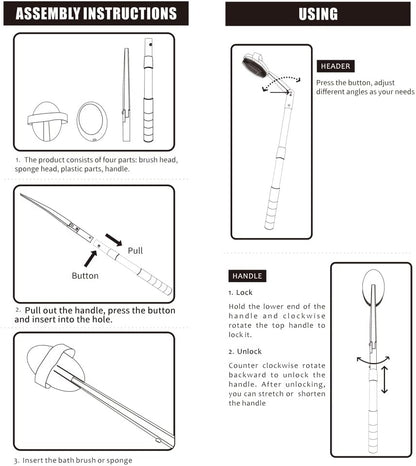 ASSEMBLY INSTRUCTIONS

1. The product consists of four parts: brush head, sponge head, plastic parts, handle.

Pull

Button

2. Pull out the handle, press the button and insert into the hole.

3. Insert the bath brush or sponge

USING

HEADER

Press the button, adjust different angles as your needs

HANDLE

1. Lock

Hold the lower end of the handle and clockwise rotate the top handle to lock it.

2. Unlock

Counter clockwise rotate backward to unlock the handle. After unlocking, you can stretch or shorten the handle