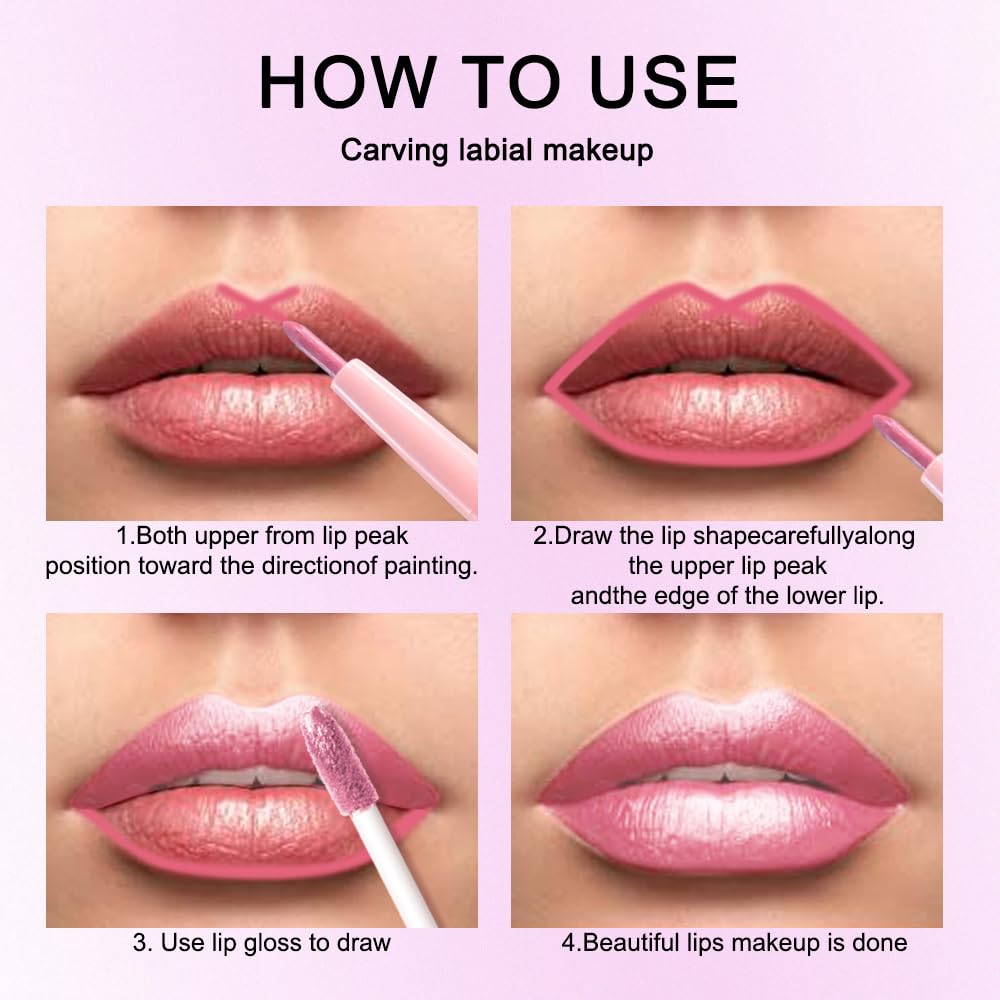 HOW TO USE

Carving labial makeup

1.Both upper from lip peak position toward the directionof painting.

2.Draw the lip shapecarefullyalong the upper lip peak andthe edge of the lower lip.

3. Use lip gloss to draw

4.Beautiful lips makeup is done