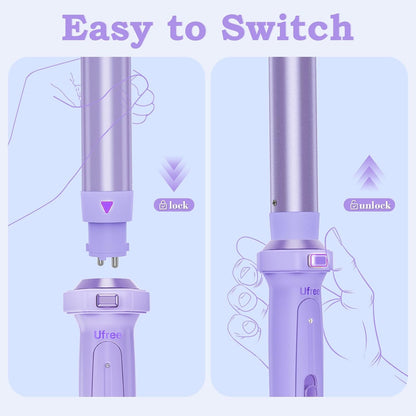 Easy to Switch

lock

Ufree

unlock

Ufree