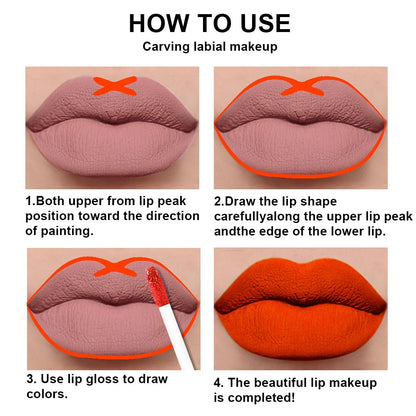 HOW TO USE
Carving labial makeup

1.Both upper from lip peak position toward the direction of painting.

2.Draw the lip shape carefullyalong the upper lip peak andthe edge of the lower lip.

3. Use lip gloss to draw colors.

4. The beautiful lip makeup is completed!