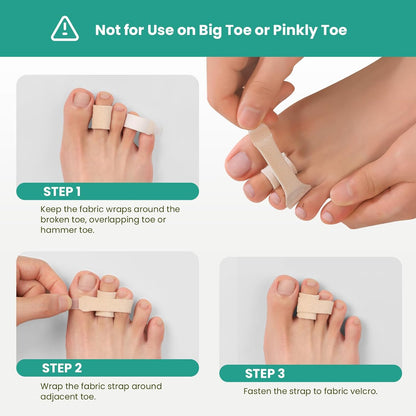 Not for Use on Big Toe or Pinkly Toe

STEP 1

Keep the fabric wraps around the broken toe, overlapping toe or hammer toe.

STEP 2

Wrap the fabric strap around adjacent toe.

STEP 3

Fasten the strap to fabric velcro.