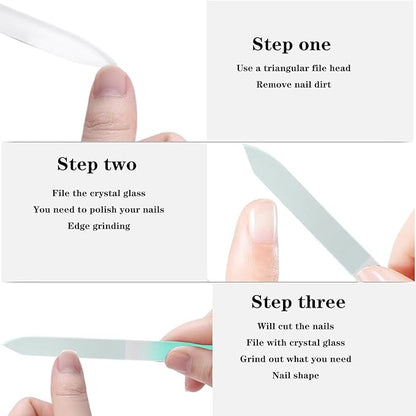 Step one

Use a triangular file head

Remove nail dirt

Step two

File the crystal glass

You need to polish your nails

Edge grinding

Step three

Will cut the nails

File with crystal glass

Grind out what you need

Nail shape