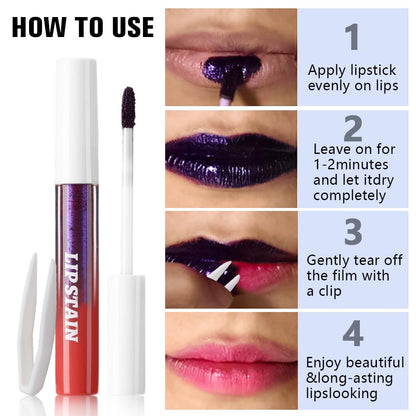 HOW TO USE

LIP STAIN

1
Apply lipstick evenly on lips

2
Leave on for 1-2minutes and let itdry completely

3
Gently tear off the film with a clip

4
Enjoy beautiful &long-asting lipslooking