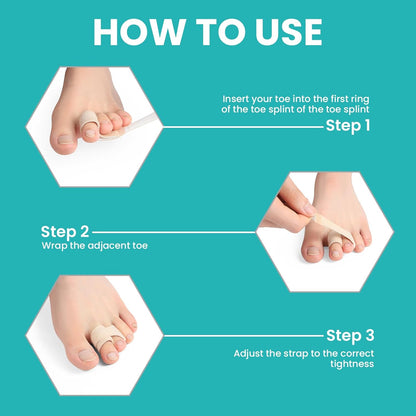 HOW TO USE

Insert your toe into the first ring of the toe splint of the toe splint

Step 1

Step 2

Wrap the adjacent toe

Step 3

Adjust the strap to the correct tightness