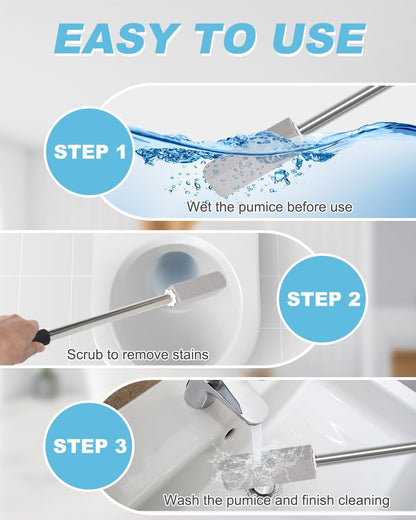 EASY TO USE

STEP 1

Wet the pumice before use

STEP 2

Scrub to remove stains

STEP 3

Wash the pumice and finish cleaning