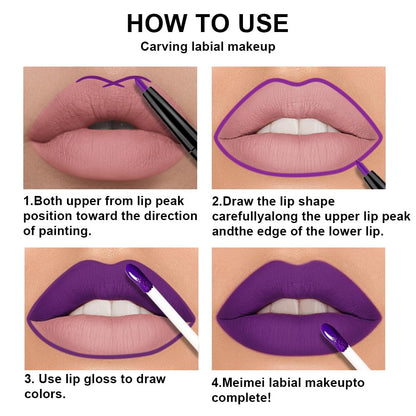 HOW TO USE

Carving labial makeup

1.Both upper from lip peak position toward the direction of painting.

2.Draw the lip shape carefullyalong the upper lip peak andthe edge of the lower lip.

3. Use lip gloss to draw colors.

4.Meimei labial makeupto complete!