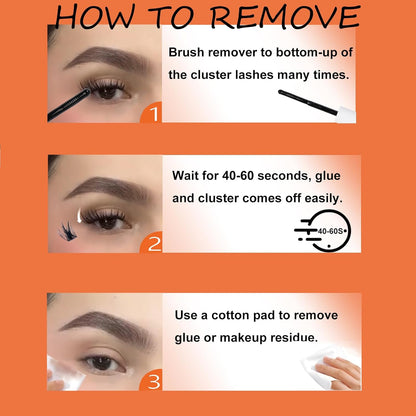 HOW TO REMOVE

1

Brush remover to bottom-up of the cluster lashes many times.

2

Wait for 40-60 seconds, glue and cluster comes off easily.

40-60S

3

Use a cotton pad to remove glue or makeup residue.