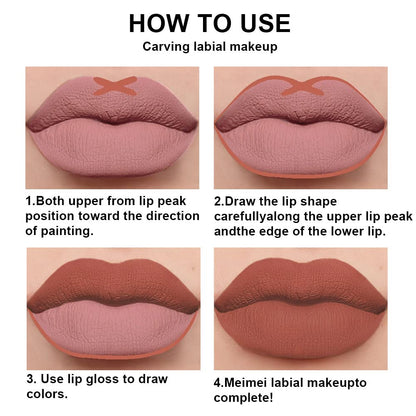 HOW TO USE
Carving labial makeup

1.Both upper from lip peak position toward the direction of painting.

2.Draw the lip shape carefullyalong the upper lip peak andthe edge of the lower lip.

3. Use lip gloss to draw colors.

4.Meimei labial makeupto complete!