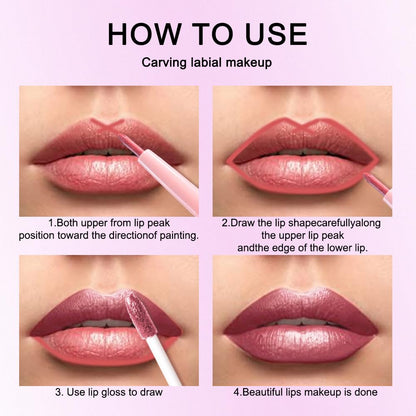 HOW TO USE

Carving labial makeup

1.Both upper from lip peak position toward the directionof painting.

2.Draw the lip shapecarefullyalong the upper lip peak andthe edge of the lower lip.

3. Use lip gloss to draw

4.Beautiful lips makeup is done