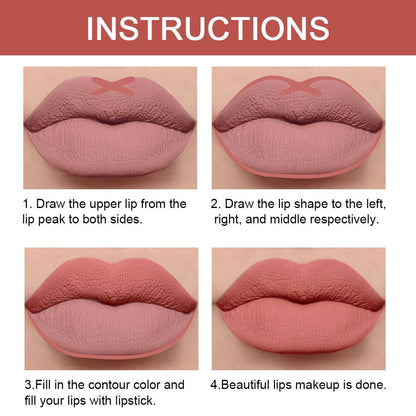 INSTRUCTIONS

1. Draw the upper lip from the lip peak to both sides.

2. Draw the lip shape to the left, right, and middle respectively.

3.Fill in the contour color and fill your lips with lipstick.

4.Beautiful lips makeup is done.