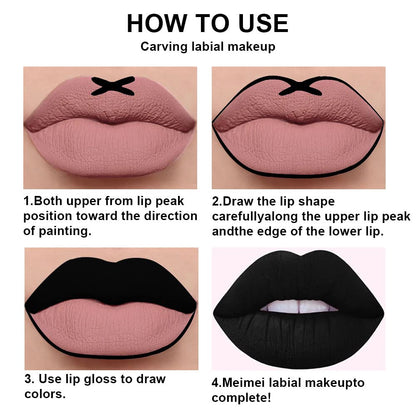 HOW TO USE

Carving labial makeup

1.Both upper from lip peak position toward the direction of painting.

2.Draw the lip shape carefullyalong the upper lip peak andthe edge of the lower lip.

3. Use lip gloss to draw colors.

4.Meimei labial makeupto complete!