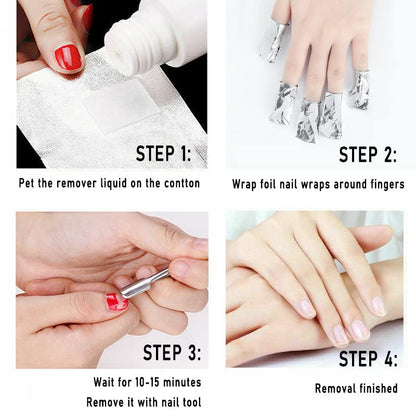 STEP 1:

Pet the remover liquid on the contton

STEP 2:

Wrap foil nail wraps around fingers

STEP 3:

Wait for 10-15 minutes
Remove it with nail tool

STEP 4:

Removal finished