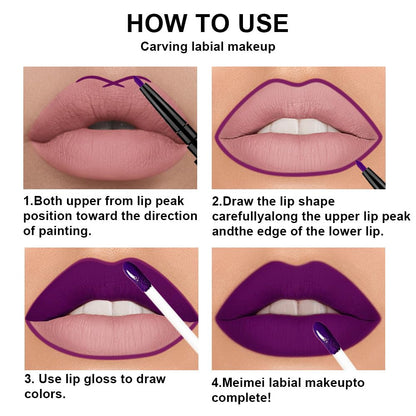 HOW TO USE
Carving labial makeup

1.Both upper from lip peak position toward the direction of painting.

2.Draw the lip shape carefullyalong the upper lip peak andthe edge of the lower lip.

3. Use lip gloss to draw colors.

4.Meimei labial makeupto complete!