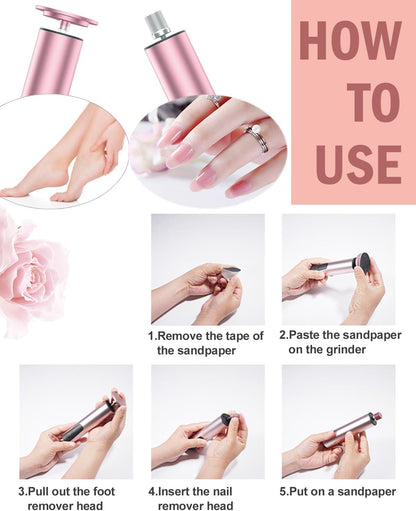 HOW TO USE

1.Remove the tape of the sandpaper

2.Paste the sandpaper on the grinder

3.Pull out the foot remover head

4.Insert the nail remover head

5.Put on a sandpaper