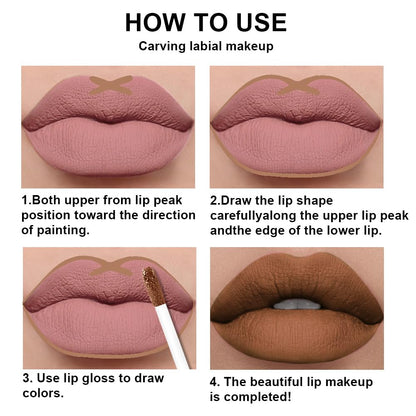 HOW TO USE

Carving labial makeup

1.Both upper from lip peak position toward the direction of painting.

2.Draw the lip shape carefullyalong the upper lip peak andthe edge of the lower lip.

3. Use lip gloss to draw colors.

4. The beautiful lip makeup is completed!