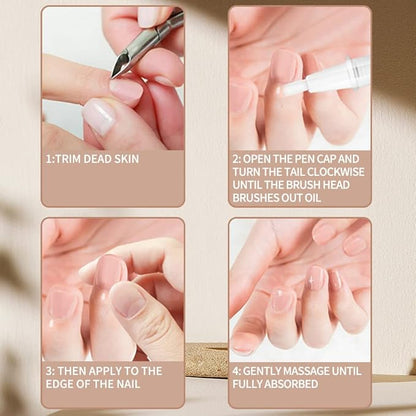 1:TRIM DEAD SKIN

2: OPEN THE PEN CAP AND TURN THE TAIL CLOCKWISE UNTIL THE BRUSH HEAD BRUSHES OUT OIL

3: THEN APPLY TO THE EDGE OF THE NAIL

4: GENTLY MASSAGE UNTIL FULLY ABSORBED