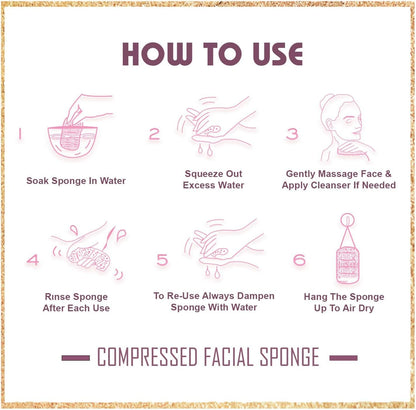 HOW TO USE

1
Soak Sponge In Water

2
Squeeze Out Excess Water

3
Gently Massage Face & Apply Cleanser If Needed

4
Rinse Sponge After Each Use

5
To Re-Use Always Dampen Sponge With Water

6
Hang The Sponge Up To Air Dry

COMPRESSED FACIAL SPONGE