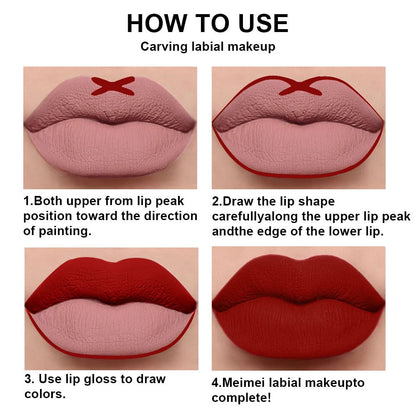 HOW TO USE
Carving labial makeup

1.Both upper from lip peak position toward the direction of painting.

2.Draw the lip shape carefullyalong the upper lip peak andthe edge of the lower lip.

3. Use lip gloss to draw colors.

4.Meimei labial makeupto complete!