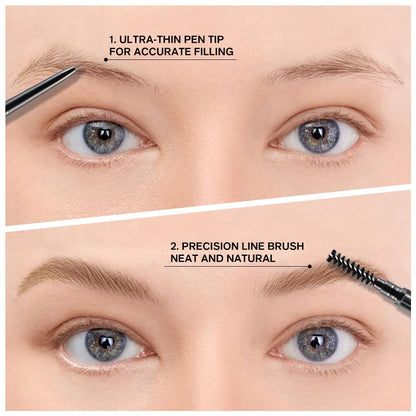 1. ULTRA-THIN PEN TIP
FOR ACCURATE FILLING

2. PRECISION LINE BRUSH
NEAT AND NATURAL