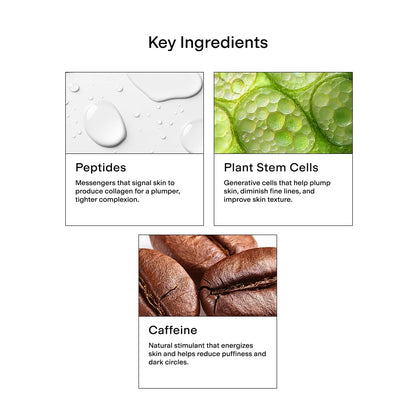 Key Ingredients

Peptides

Messengers that signal skin to produce collagen for a plumper, tighter complexion.

Plant Stem Cells

Generative cells that help plump skin, diminish fine lines, and improve skin texture.

Caffeine

Natural stimulant that energizes skin and helps reduce puffiness and dark circles.