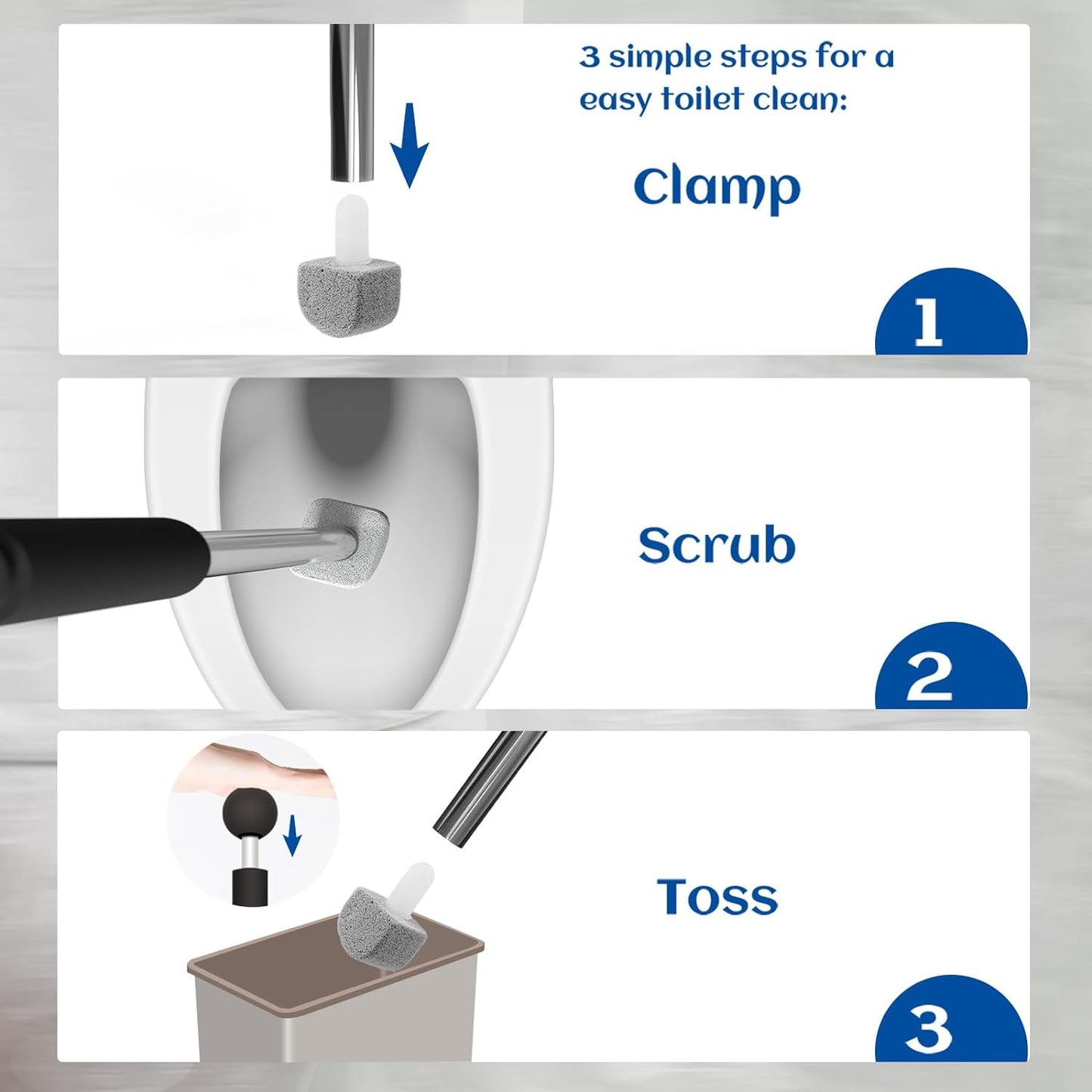 3 simple steps for a easy toilet clean:

Clamp

1

Scrub

2

Toss

3