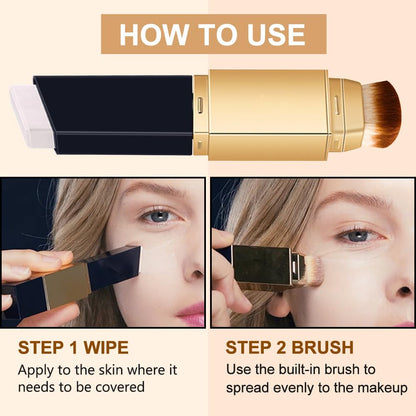 HOW TO USE

STEP 1 WIPE

Apply to the skin where it needs to be covered

STEP 2 BRUSH

Use the built-in brush to spread evenly to the makeup