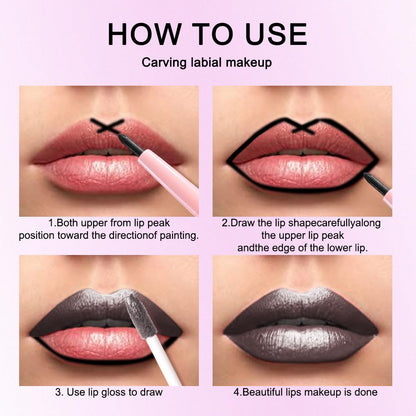 HOW TO USE

Carving labial makeup

1.Both upper from lip peak position toward the directionof painting.

2.Draw the lip shapecarefullyalong the upper lip peak andthe edge of the lower lip.

3. Use lip gloss to draw

4.Beautiful lips makeup is done