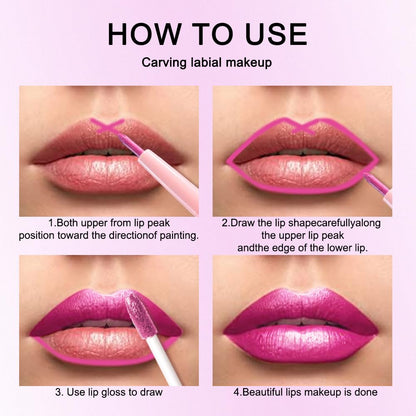 HOW TO USE

Carving labial makeup

1.Both upper from lip peak position toward the directionof painting.

2.Draw the lip shapecarefullyalong the upper lip peak andthe edge of the lower lip.

3. Use lip gloss to draw

4.Beautiful lips makeup is done