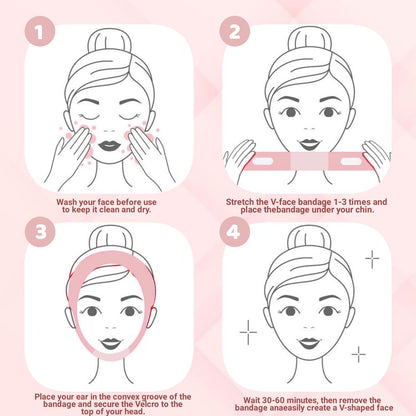 1

Wash your face before use to keep it clean and dry.

2

Stretch the V-face bandage 1-3 times and place thebandage under your chin.

3

Place your ear in the convex groove of the bandage and secure the Velcro to the top of your head.

4

Wait 30-60 minutes, then remove the bandage anaeasily create a V-shaped face