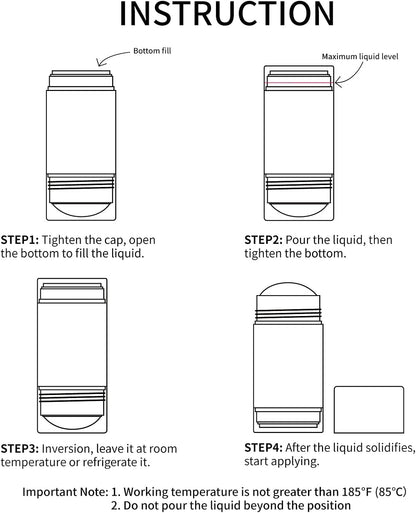 INSTRUCTION

Bottom fill

Maximum liquid level

STEP1: Tighten the cap, open the bottom to fill the liquid.

STEP2: Pour the liquid, then tighten the bottom.

STEP3: Inversion, leave it at room temperature or refrigerate it.

STEP4: After the liquid solidifies, start applying.

Important Note: 1. Working temperature is not greater than 185°F (85°C)
2. Do not pour the liquid beyond the position