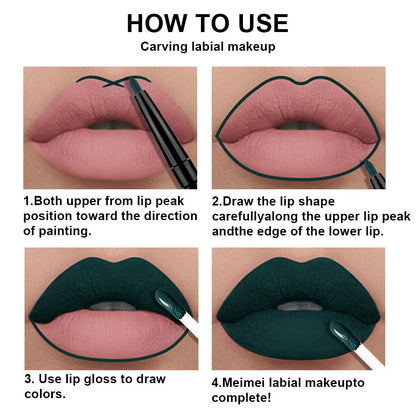 HOW TO USE
Carving labial makeup

1.Both upper from lip peak position toward the direction of painting.

2.Draw the lip shape carefullyalong the upper lip peak andthe edge of the lower lip.

3. Use lip gloss to draw colors.

4.Meimei labial makeupto complete!