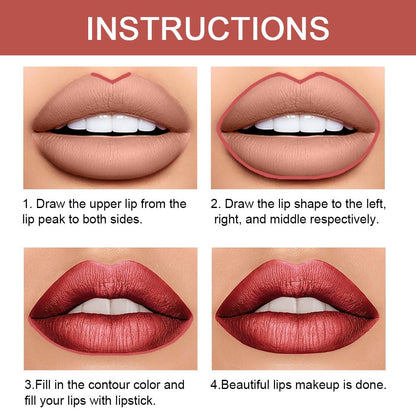 INSTRUCTIONS

1. Draw the upper lip from the lip peak to both sides.

2. Draw the lip shape to the left, right, and middle respectively.

3.Fill in the contour color and fill your lips with lipstick.

4.Beautiful lips makeup is done.