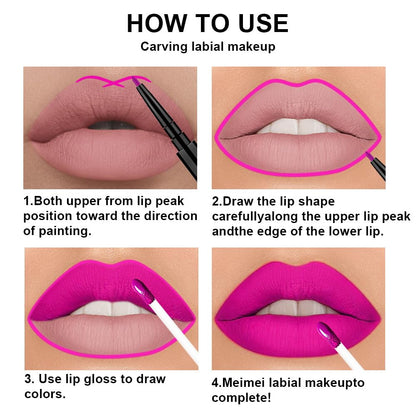 HOW TO USE
Carving labial makeup

1.Both upper from lip peak position toward the direction of painting.

2.Draw the lip shape carefullyalong the upper lip peak andthe edge of the lower lip.

3. Use lip gloss to draw colors.

4.Meimei labial makeupto complete!