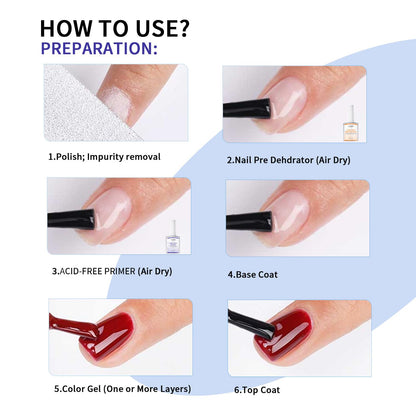 HOW TO USE?
PREPARATION:

1.Polish; Impurity removal

2.Nail Pre Dehdrator (Air Dry)

3.ACID-FREE PRIMER (Air Dry)

4.Base Coat

5.Color Gel (One or More Layers)

6.Top Coat