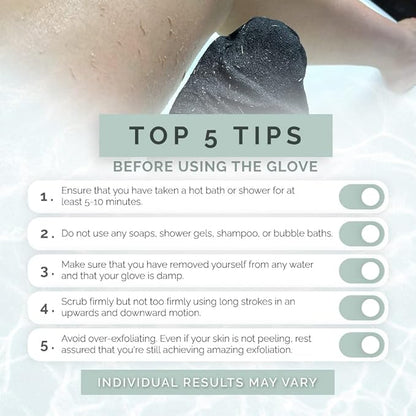 TOP 5 TIPS

BEFORE USING THE GLOVE

1. Ensure that you have taken a hot bath or shower for at least 5-10 minutes.

2. Do not use any soaps, shower gels, shampoo, or bubble baths.

3. Make sure that you have removed yourself from any water and that your glove is damp.

4. Scrub firmly but not too firmly using long strokes in an upwards and downward motion.

5. Avoid over-exfoliating. Even if your skin is not peeling, rest assured that you're still achieving amazing exfoliation.

INDIVIDUAL RESULTS MAY VARY