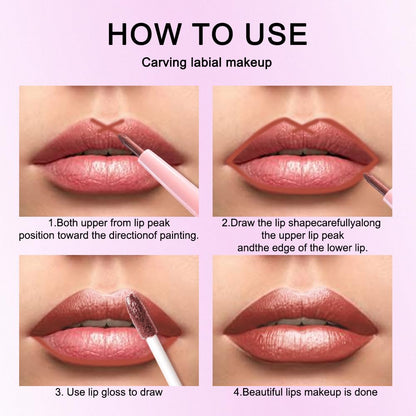 HOW TO USE

Carving labial makeup

1.Both upper from lip peak position toward the directionof painting.

2.Draw the lip shapecarefullyalong the upper lip peak andthe edge of the lower lip.

3. Use lip gloss to draw

4.Beautiful lips makeup is done