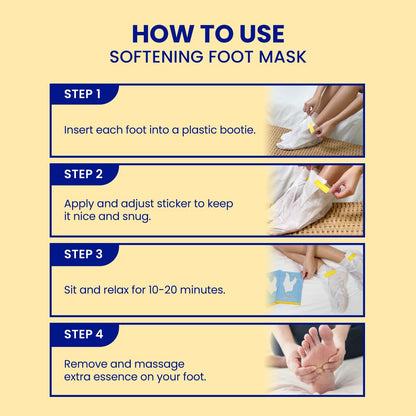 HOW TO USE
SOFTENING FOOT MASK

STEP 1

Insert each foot into a plastic bootie.

STEP 2

Apply and adjust sticker to keep it nice and snug.

STEP 3

Sit and relax for 10-20 minutes.

STEP 4

Remove and massage extra essence on your foot.