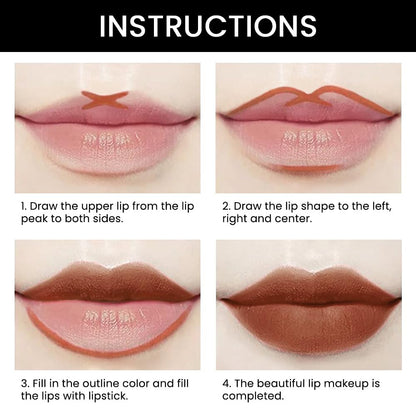 INSTRUCTIONS

1. Draw the upper lip from the lip peak to both sides.

2. Draw the lip shape to the left, right and center.

3. Fill in the outline color and fill the lips with lipstick.

4. The beautiful lip makeup is completed.