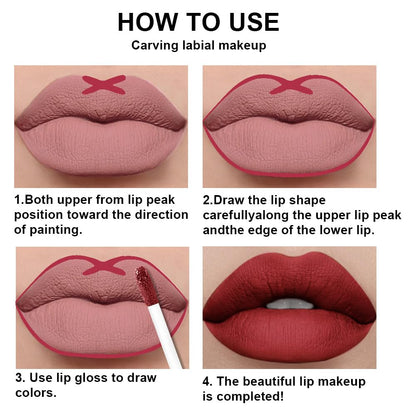 HOW TO USE
Carving labial makeup

1.Both upper from lip peak position toward the direction of painting.

2.Draw the lip shape carefullyalong the upper lip peak andthe edge of the lower lip.

3. Use lip gloss to draw colors.

4. The beautiful lip makeup is completed!