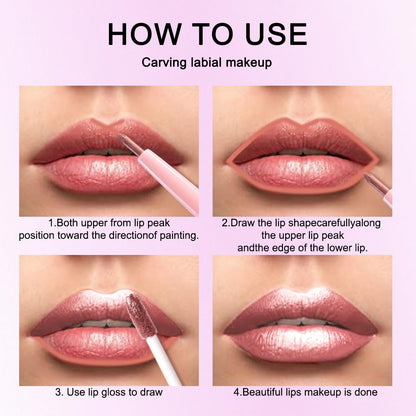 HOW TO USE

Carving labial makeup

1.Both upper from lip peak position toward the directionof painting.

2.Draw the lip shapecarefullyalong the upper lip peak andthe edge of the lower lip.

3. Use lip gloss to draw

4.Beautiful lips makeup is done