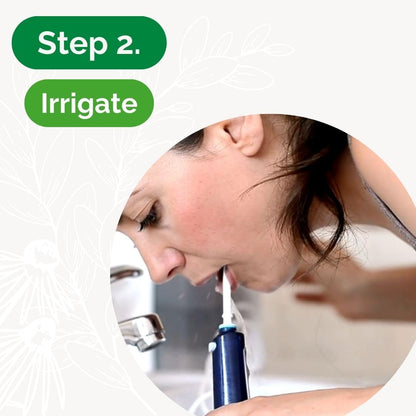 Step 2.

Irrigate