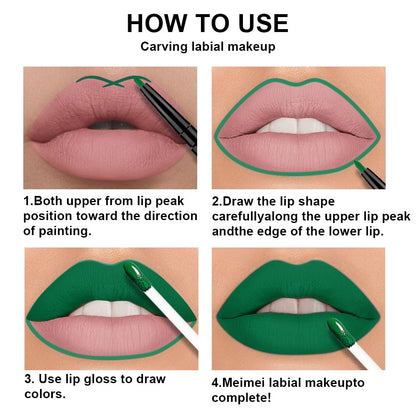 HOW TO USE
Carving labial makeup

1.Both upper from lip peak position toward the direction of painting.

2.Draw the lip shape carefullyalong the upper lip peak andthe edge of the lower lip.

3. Use lip gloss to draw colors.

4.Meimei labial makeupto complete!