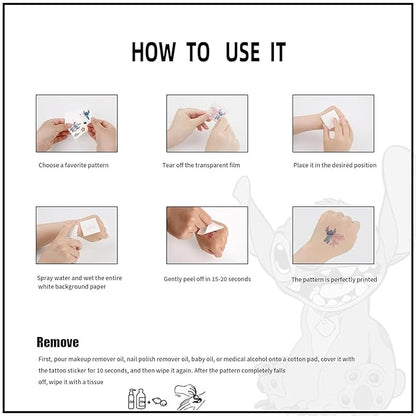 HOW TO USE IT

Choose a favorite pattern

Tear off the transparent film

Place it in the desired position

Spray water and wet the entire white background paper

Gently peel off in 15-20 seconds

The pattern is perfectly printed

Remove

First, pour makeup remover oil, nail polish remover oil, baby oil, or medical alcohol onto a cotton pad, cover it with the tattoo sticker for 10 seconds, and then wipe it again. After the pattern completely falls off, wipe it with a tissue